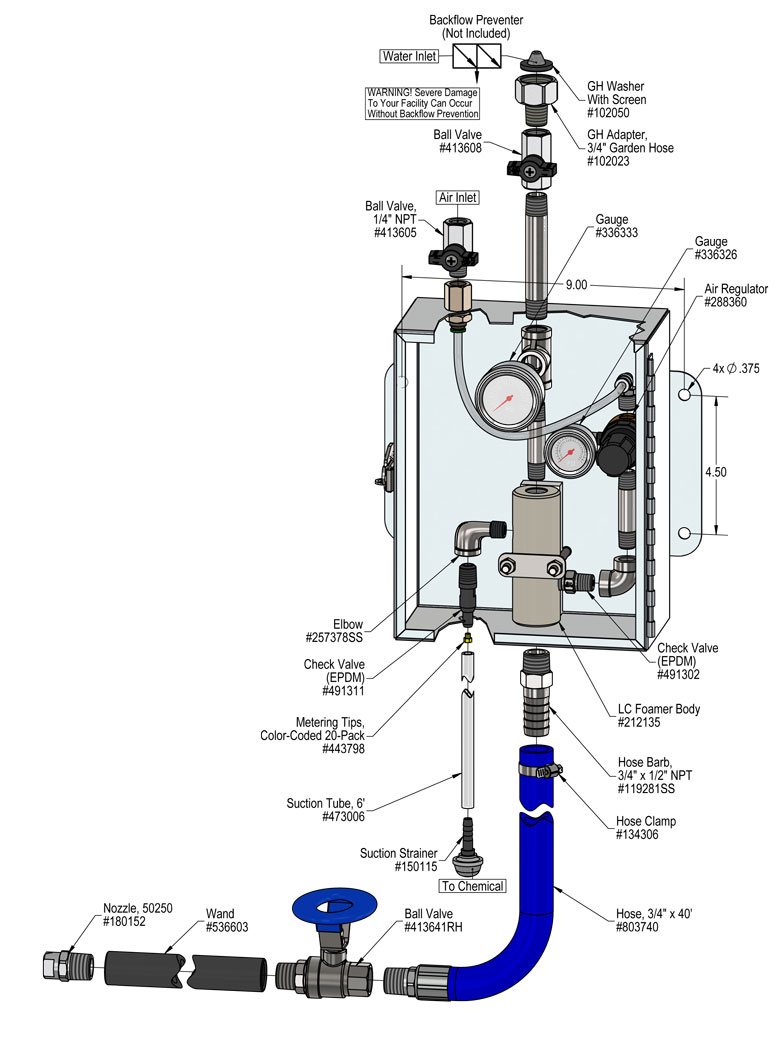 Backflow Preventer
(Not Included)

Water Inlet

WARNING! Severe Damage To Your Facility Can Occur Without Backflow Prevention

GH Washer
With Screen
#102050

GH Adapter,
3/4" Garden Hose
#102023

Ball Valve
#413608

Air Inlet

Ball Valve,
1/4" NPT
#413605

Gauge
#336333

Gauge
#336326

Air Regulator
#288360

9.00

4x $\varnothing$ .375

4.50

Elbow
#257378SS

Check Valve
(EPDM)
#491311

Metering Tips,
Color-Coded 20-Pack
#443798

Suction Tube, 6'
#473006

Suction Strainer
#150115

To Chemical

Check Valve
(EPDM)
#491302

LC Foamer Body
#212135

Hose Barb,
3/4" x 1/2" NPT
#119281SS

Hose Clamp
#134306

Hose, 3/4" x 40'
#803740

Nozzle, 50250
#180152

Wand
#536603

Ball Valve
#413641RH